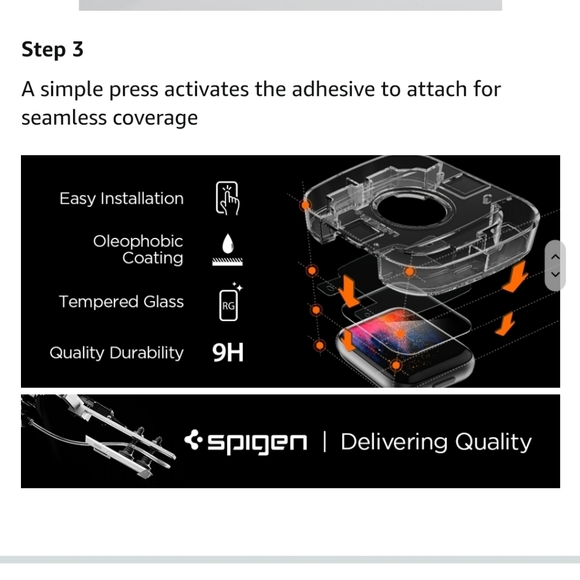 Step 3

A simple press activates the adhesive to attach for seamless coverage

Easy Installation

Oleophobic Coating

Tempered Glass

RG

Quality Durability

9H

spigen | Delivering Quality